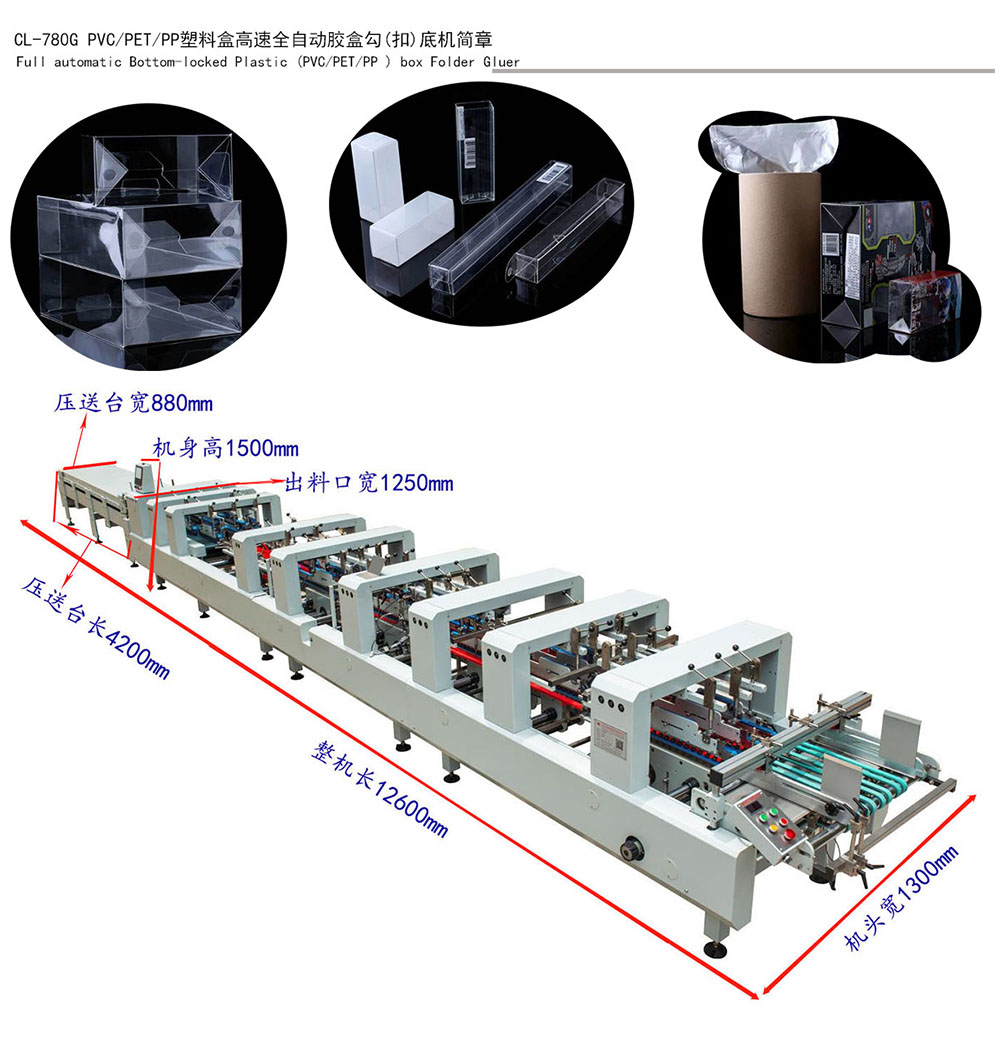 CL-780G PVC/PET/PP塑料盒高速全自动胶盒勾(扣)底机简章
Full automatic Bottom-locked Plastic (PVC/PET/PP ) box Folder Gluer

压送台宽880mm

机身高1500mm

出料口宽1250mm

压送台长4200mm

整机长12600mm

机头宽1300mm